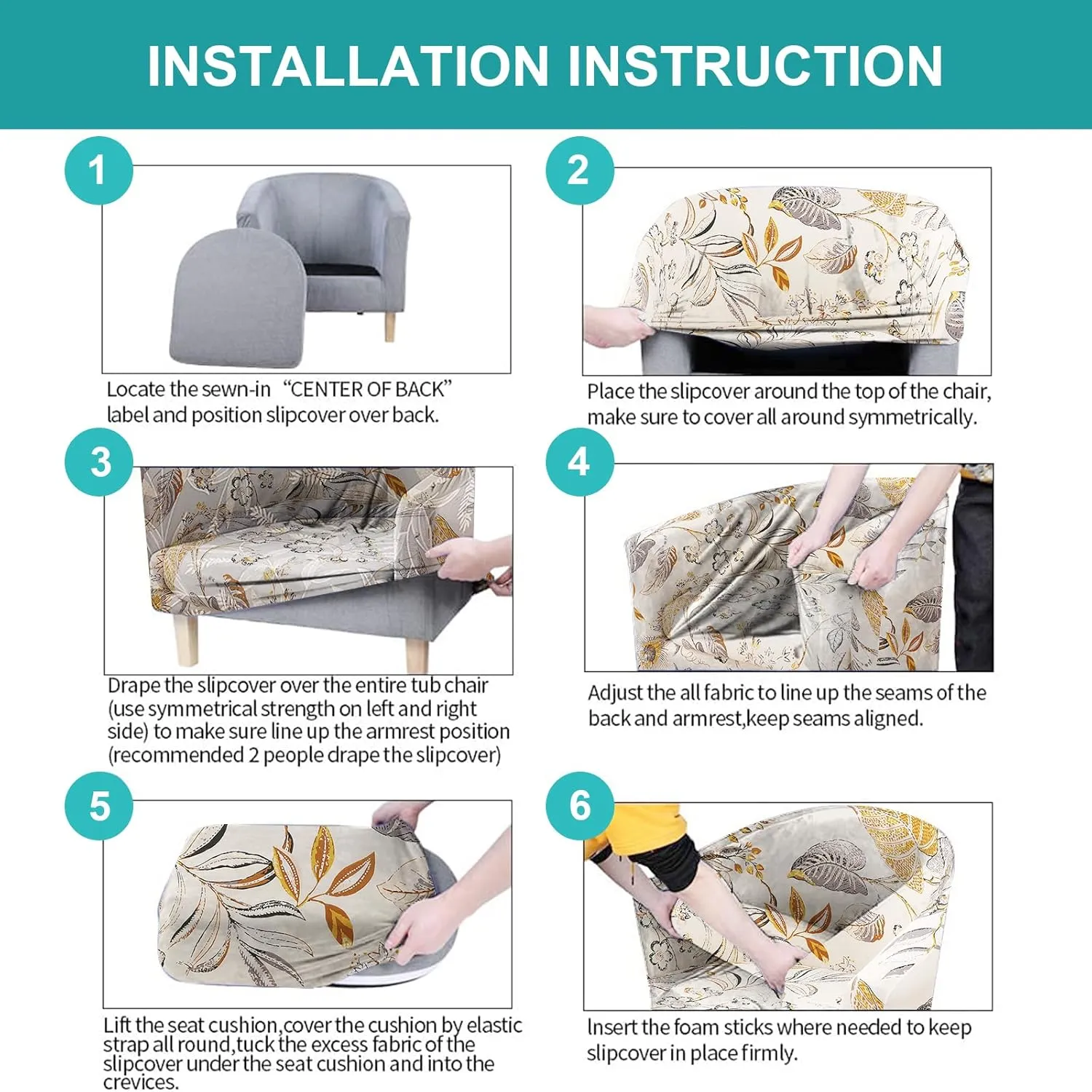 INSTALLATION INSTRUCTION

1

Locate the sewn-in "CENTER OF BACK" label and position slipcover over back.

2

Place the slipcover around the top of the chair, make sure to cover all around symmetrically.

3

Drape the slipcover over the entire tub chair (use symmetrical strength on left and right side) to make sure line up the armrest position (recommended 2 people drape the slipcover)

4

Adjust the all fabric to line up the seams of the back and armrest,keep seams aligned.

5

Lift the seat cushion,cover the cushion by elastic strap all round,tuck the excess fabric of the slipcover under the seat cushion and into the crevices.

6

Insert the foam sticks where needed to keep slipcover in place firmly.