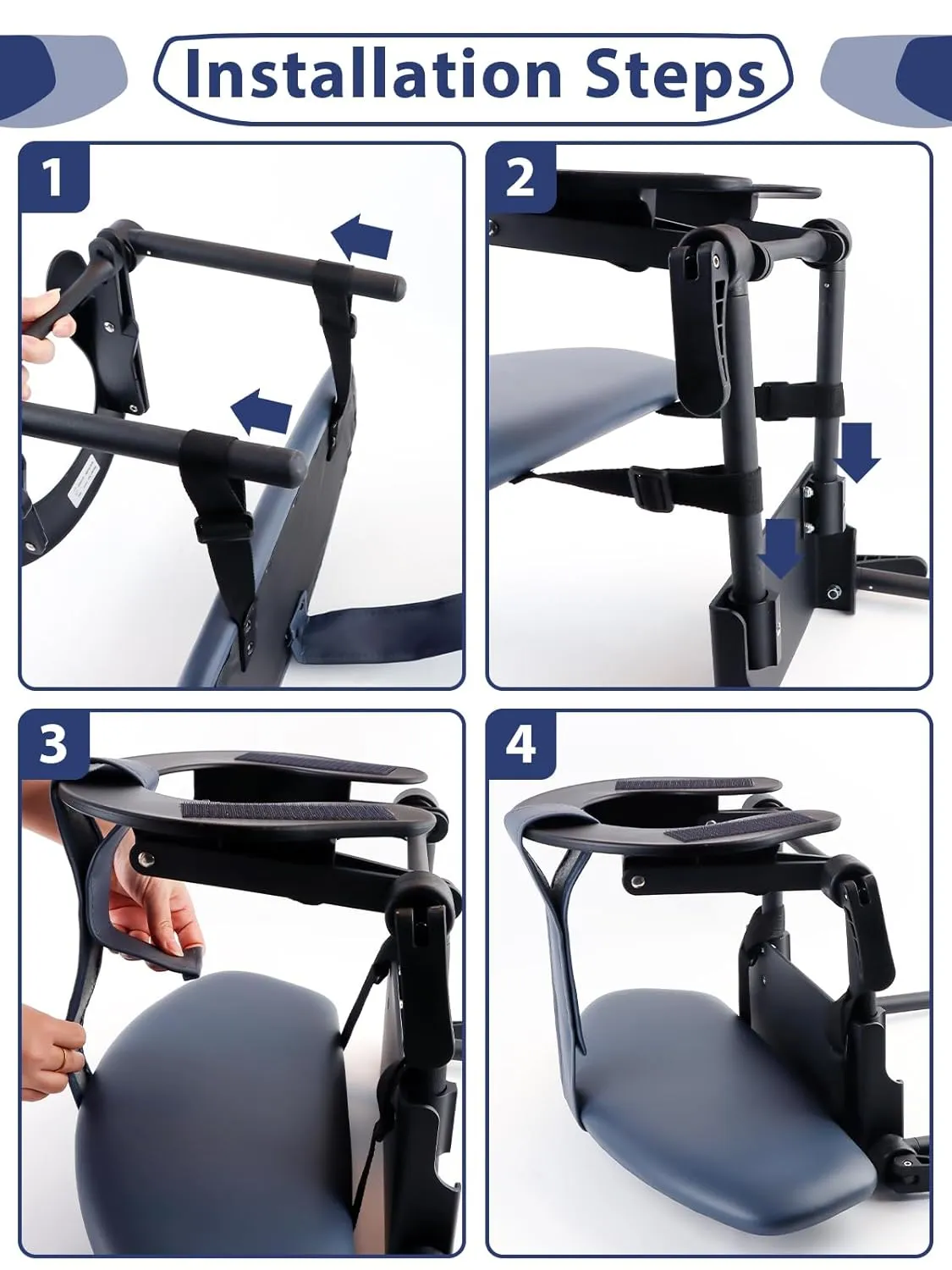 Installation Steps

1

2

3

4